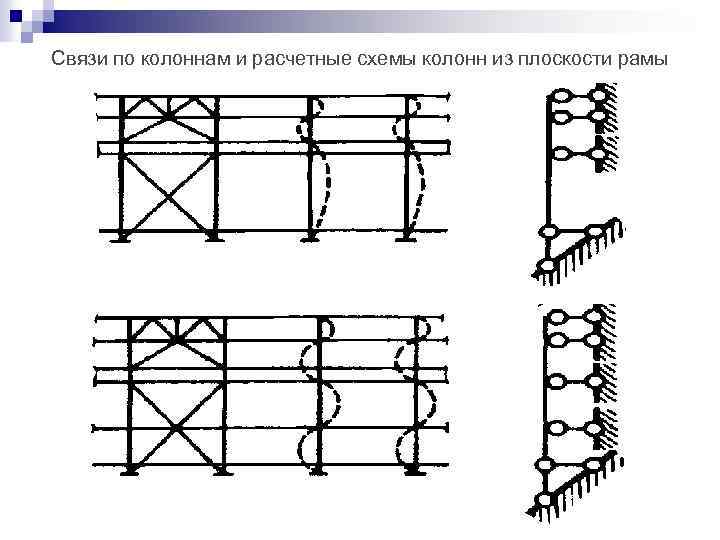 Связи по колоннам и расчетные схемы колонн из плоскости рамы