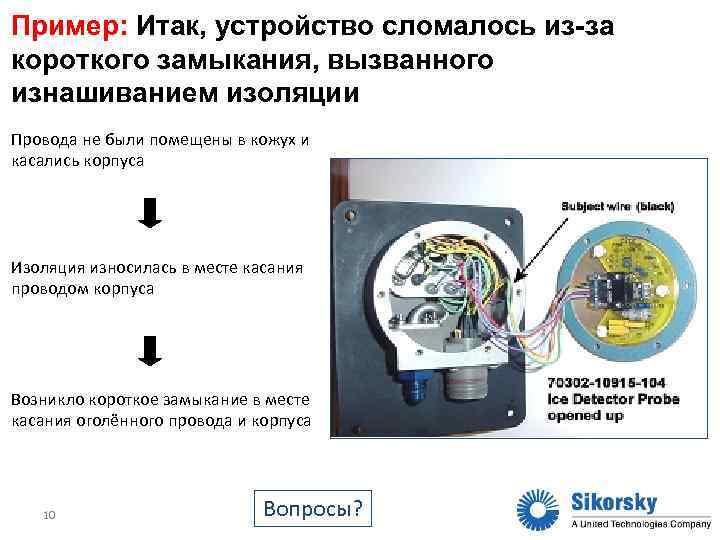 Пример: Итак, устройство сломалось из-за короткого замыкания, вызванного изнашиванием изоляции

Провода не были помещены в кожух и касались корпуса

Изоляция износилась в месте касания проводом корпуса

Возникло короткое замыкание в месте касания оголённого провода и корпуса

Subject wire (black)

70302-10915-104
Ice Detector Probe
opened up

10

Вопросы?

Sikorsky
A United Technologies Company