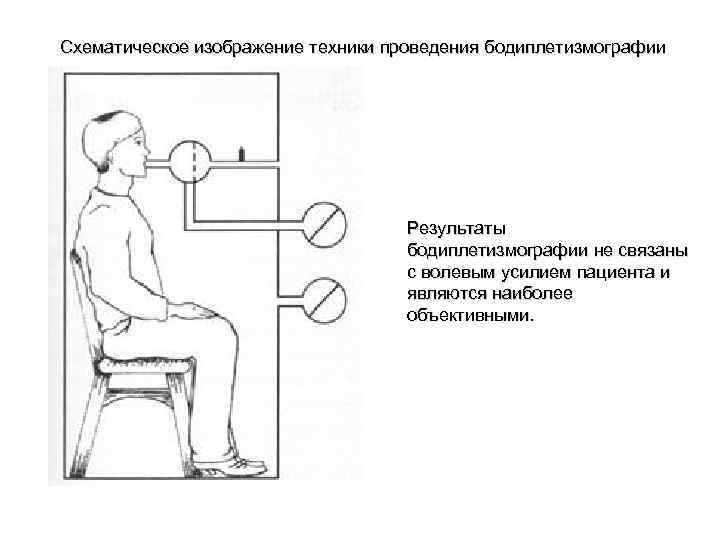 Схематическое изображение техники проведения бодиплетизмографии

Результаты бодиплетизмографии не связаны с волевым усилием пациента и являются наиболее объективными.