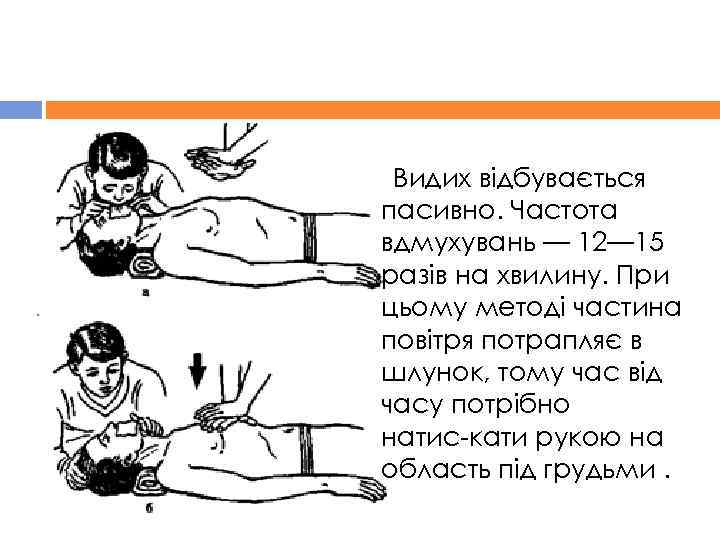 а

б

Видих відбувається пасивно. Частота вдмухувань — 12—15 разів на хвилину. При цьому методі частина повітря потрапляє в шлунок, тому час від часу потрібно натис-кати рукою на область під грудьми .