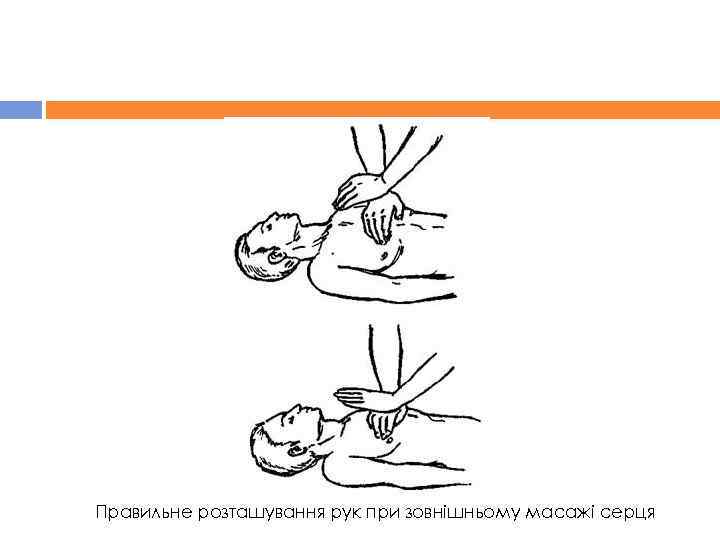 Правильне розташування рук при зовнішньому масажі серця