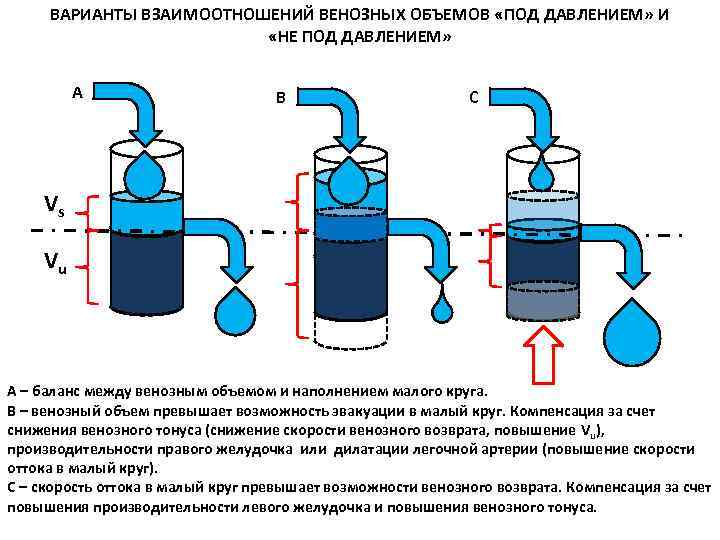 ВАРИАНТЫ ВЗАИМООТНОШЕНИЙ ВЕНОЗНЫХ ОБЪЕМОВ «ПОД ДАВЛЕНИЕМ» И «НЕ ПОД ДАВЛЕНИЕМ»

A

B

C

$V_s$

$V_u$

А – баланс между венозным объемом и наполнением малого круга.
В – венозный объем превышает возможность эвакуации в малый круг. Компенсация за счет снижения венозного тонуса (снижение скорости венозного возврата, повышение $V_u$), производительности правого желудочка или дилатации легочной артерии (повышение скорости оттока в малый круг).
С – скорость оттока в малый круг превышает возможности венозного возврата. Компенсация за счет повышения производительности левого желудочка и повышения венозного тонуса.