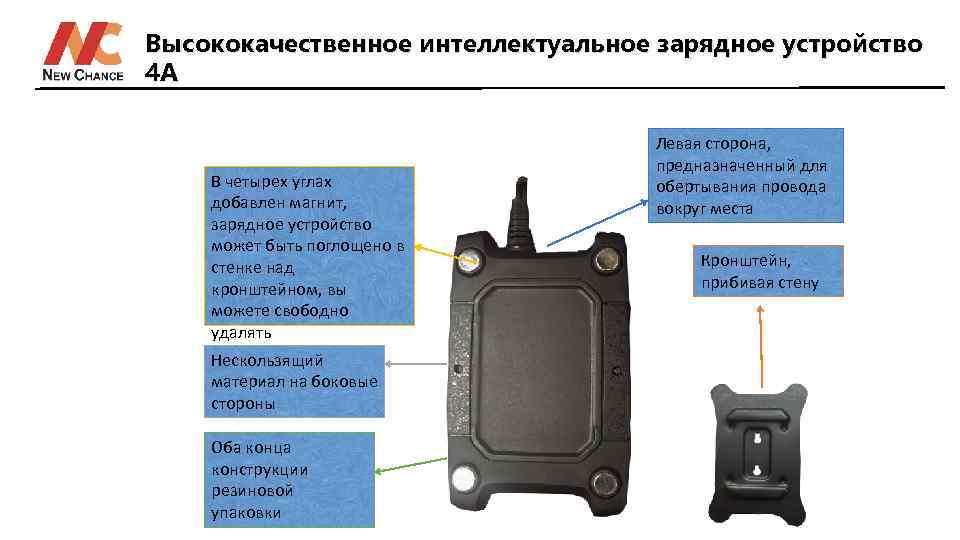 NC
NEW CHANCE

Высококачественное интеллектуальное зарядное устройство 4А

В четырех углах добавлен магнит, зарядное устройство может быть поглощено в стенке над кронштейном, вы можете свободно удалять

Нескользящий материал на боковые стороны

Оба конца конструкции резиновой упаковки

Левая сторона, предназначенный для обертывания провода вокруг места

Кронштейн, прибивая стену