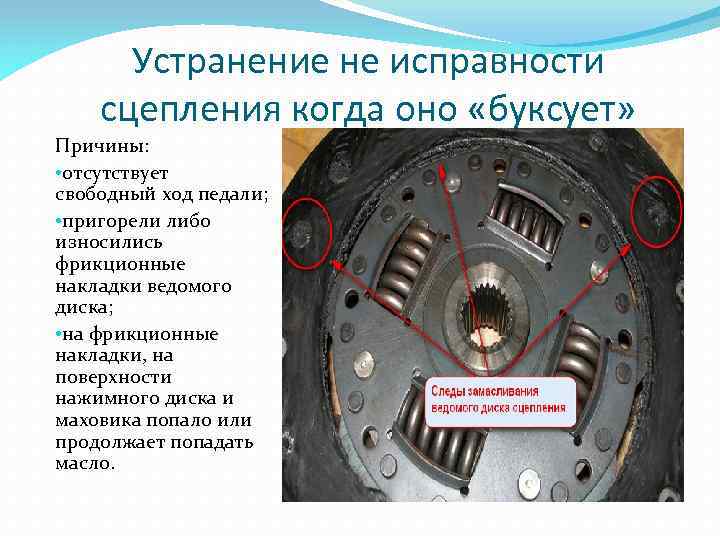 Устранение не исправности сцепления когда оно «буксует»

Причины:

•отсутствует свободный ход педали;

•пригорели либо износились фрикционные накладки ведомого диска;

•на фрикционные накладки, на поверхности нажимного диска и маховика попало или продолжает попадать масло.

Следы замасливания ведомого диска сцепления