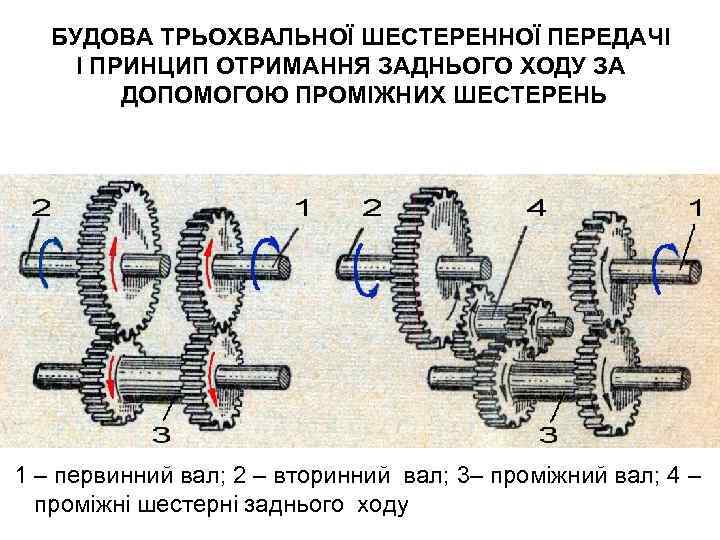 БУДОВА ТРЬОХВАЛЬНОЇ ШЕСТЕРЕННОЇ ПЕРЕДАЧІ І ПРИНЦИП ОТРИМАННЯ ЗАДНЬОГО ХОДУ ЗА ДОПОМОГОЮ ПРОМІЖНИХ ШЕСТЕРЕНЬ

2
1
3
2
4
1
3

1 – первинний вал; 2 – вторинний вал; 3– проміжний вал; 4 – проміжні шестерні заднього ходу