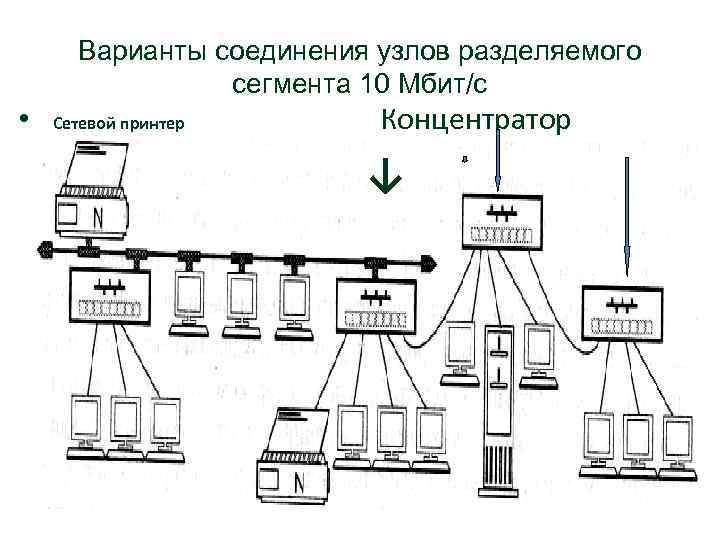 Варианты соединения узлов разделяемого сегмента 10 Мбит/с

• Сетевой принтер

Концентратор

N

N