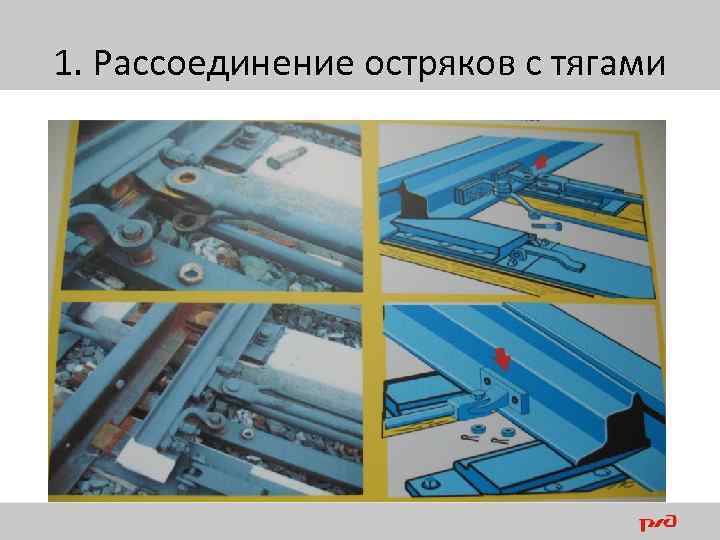 1. Рассоединение остряков с тягами

РЖД