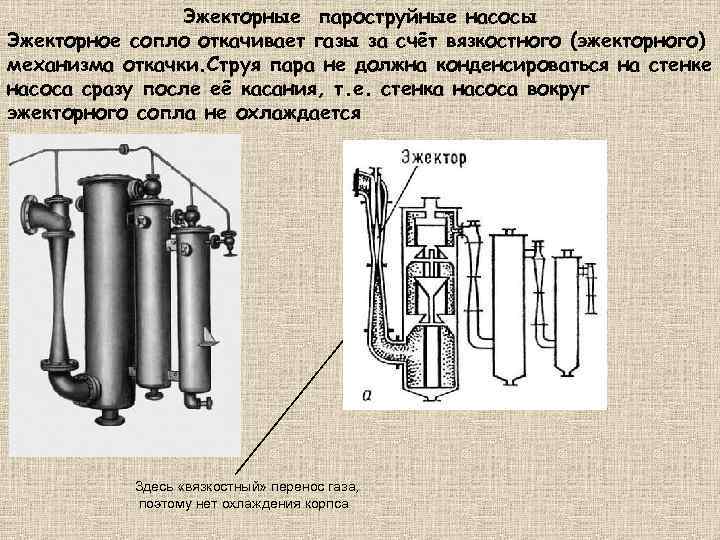 Эжекторные пароструйные насосы

Эжекторное сопло откачивает газы за счёт вязкостного (эжекторного) механизма откачки.Струя пара не должна конденсироваться на стенке насоса сразу после её касания, т.е. стенка насоса вокруг эжекторного сопла не охлаждается

Эжектор

а

Здесь «вязкостный» перенос газа, поэтому нет охлаждения корпса