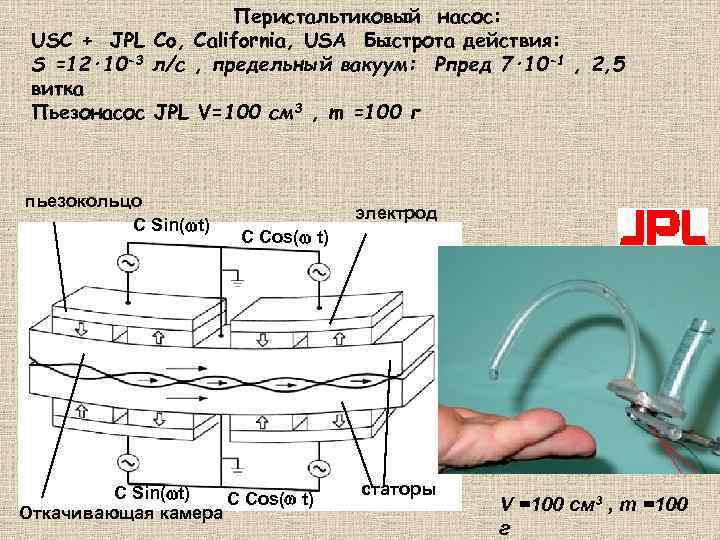 Перистальтиковый насос:
USC + JPL Co, California, USA Быстрота действия: $S = 12 \cdot 10^{-3}$ л/с , предельный вакуум: Рпред $7 \cdot 10^{-1}$ , 2,5 витка
Пьезонасос JPL V=100 см$^3$ , m =100 г

пьезокольцо
C Sin($\omega$t)
C Cos($\omega$ t)
электрод
JPL
C Sin($\omega$t)
C Cos($\omega$ t)
статоры
Откачивающая камера

V =100 см$^3$ , m =100 г