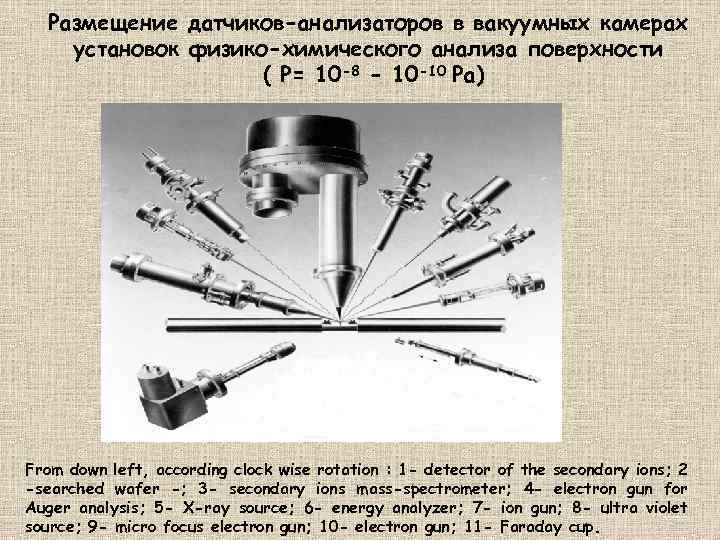 Размещение датчиков-анализаторов в вакуумных камерах установок физико-химического анализа поверхности
( P= $10^{-8}$ - $10^{-10}$ Pa)

From down left, according clock wise rotation : 1- detector of the secondary ions; 2 -searched wafer -; 3- secondary ions mass-spectrometer; 4- electron gun for Auger analysis; 5- X-ray source; 6- energy analyzer; 7- ion gun; 8- ultra violet source; 9- micro focus electron gun; 10- electron gun; 11- Faraday cup.