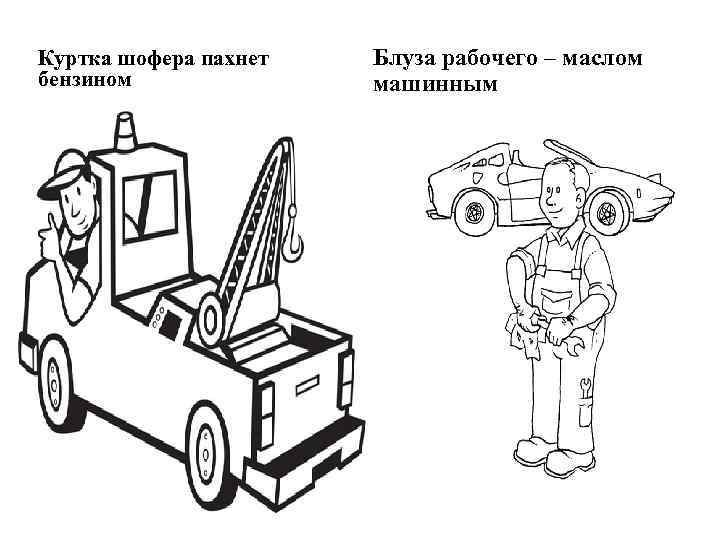 Куртка шофера пахнет бензином

Блуза рабочего – маслом машинным