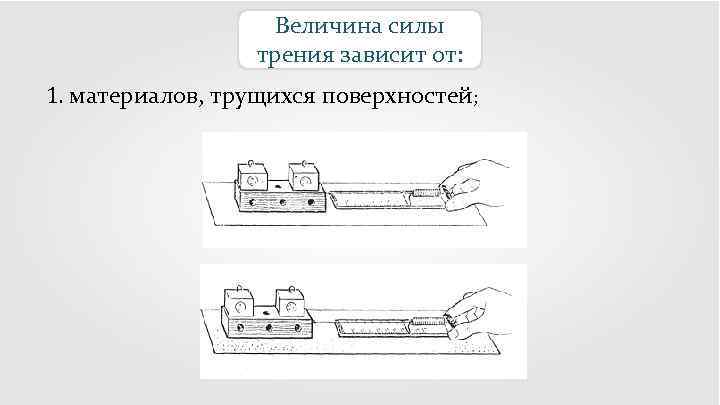 Величина силы трения зависит от:

1. материалов, трущихся поверхностей;