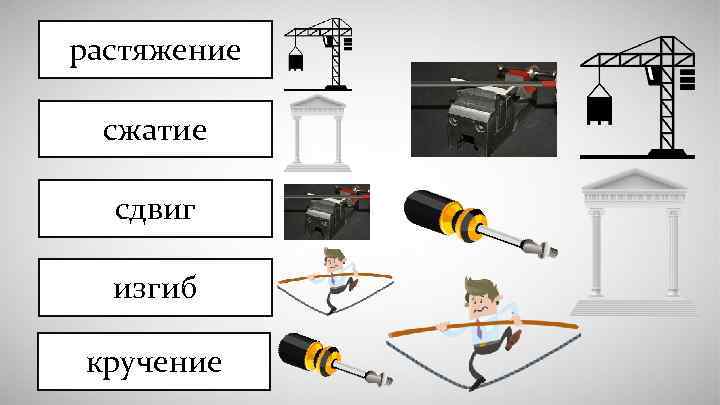 растяжение

сжатие

сдвиг

изгиб

кручение