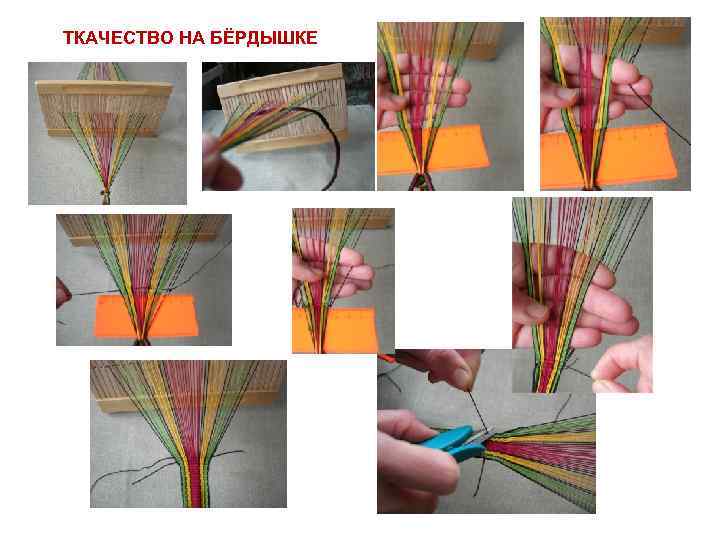 ТКАЧЕСТВО НА БЁРДЫШКЕ