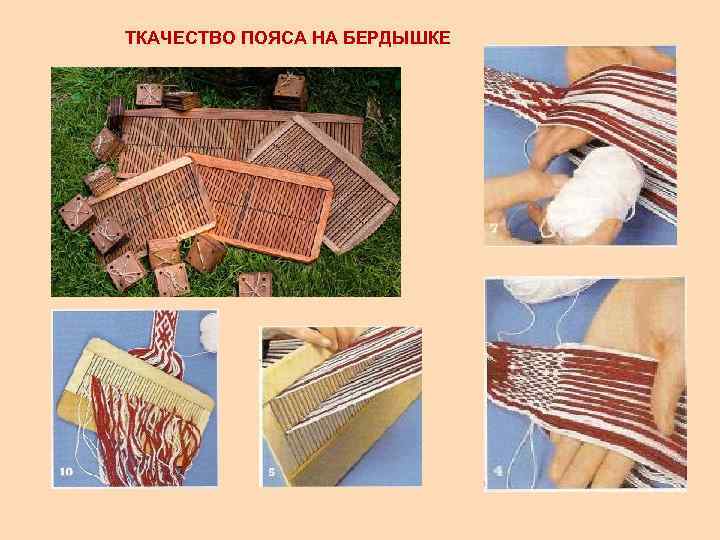 ТКАЧЕСТВО ПОЯСА НА БЕРДЫШКЕ

7

10

5

4