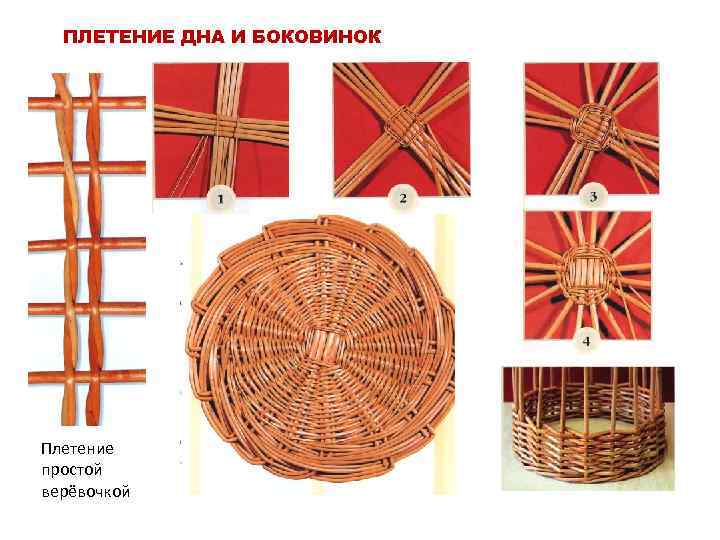 ПЛЕТЕНИЕ ДНА И БОКОВИНОК

1

2

3

4

Плетение простой верёвочкой