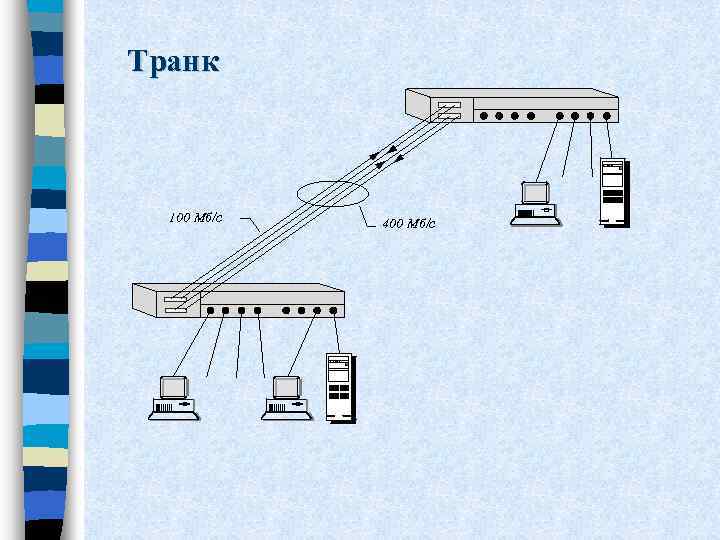 Транк

100 Мб/с

400 Мб/с