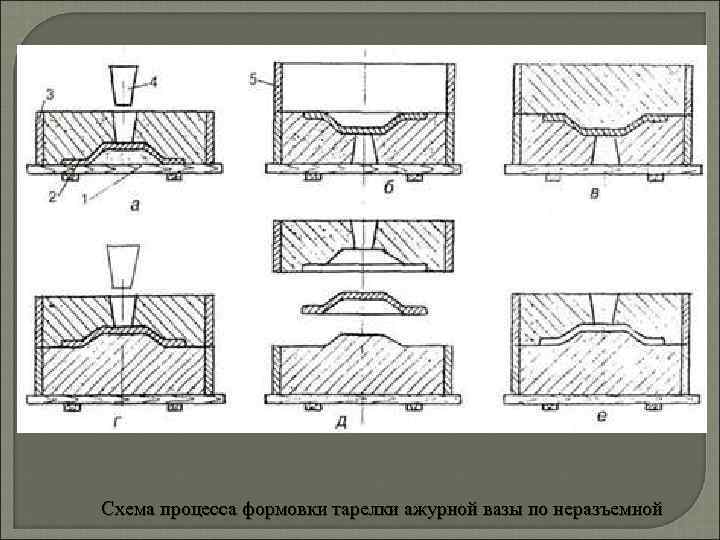 3
4
2
1
а
5
б
в
г
д
е

Схема процесса формовки тарелки ажурной вазы по неразъемной