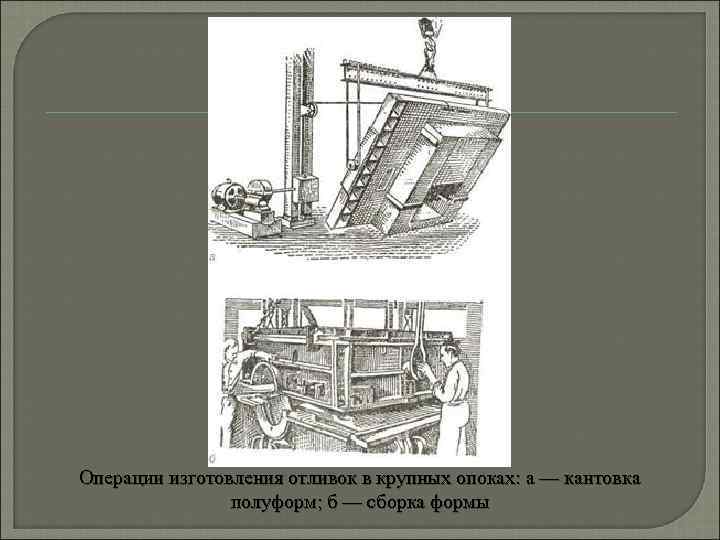 а

б

Операции изготовления отливок в крупных опоках: а — кантовка полуформ; б — сборка формы