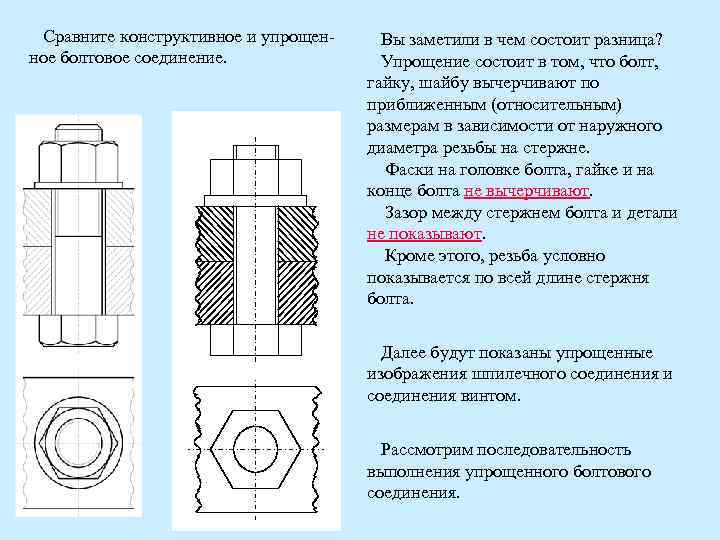 Сравните конструктивное и упрощенное болтовое соединение.

Вы заметили в чем состоит разница?
Упрощение состоит в том, что болт, гайку, шайбу вычерчивают по приближенным (относительным) размерам в зависимости от наружного диаметра резьбы на стержне.
Фаски на головке болта, гайке и на конце болта не вычерчивают.
Зазор между стержнем болта и детали не показывают.
Кроме этого, резьба условно показывается по всей длине стержня болта.

Далее будут показаны упрощенные изображения шпилечного соединения и соединения винтом.

Рассмотрим последовательность выполнения упрощенного болтового соединения.