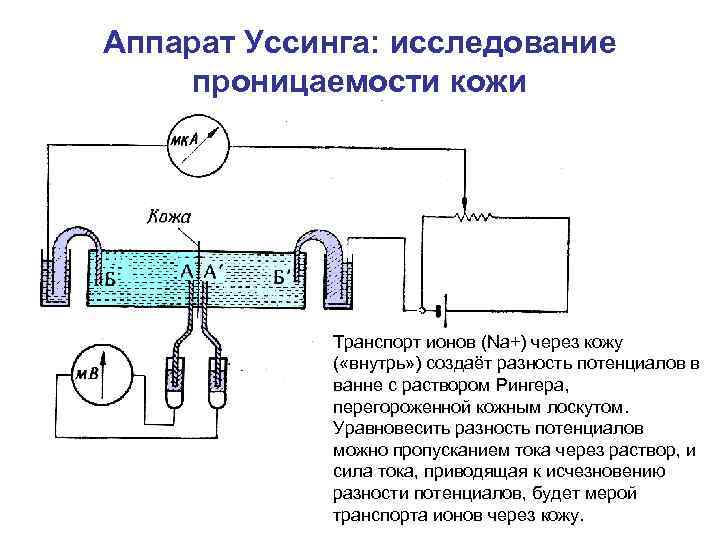 Аппарат Уссинга: исследование проницаемости кожи

мкА

Кожа

Б

А

А'

Б'

мВ

Транспорт ионов (Na+) через кожу («внутрь») создаёт разность потенциалов в ванне с раствором Рингера, перегороженной кожным лоскутом. Уравновесить разность потенциалов можно пропусканием тока через раствор, и сила тока, приводящая к исчезновению разности потенциалов, будет мерой транспорта ионов через кожу.