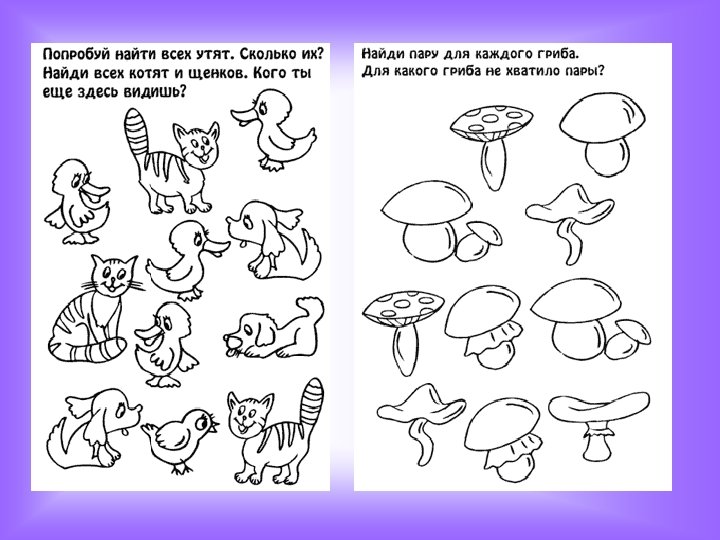 Попробуй найти всех утят. Сколько их? Найди всех котят и щенков. Кого ты еще здесь видишь?

Найди пару для каждого гриба. Для какого гриба не хватило пары?