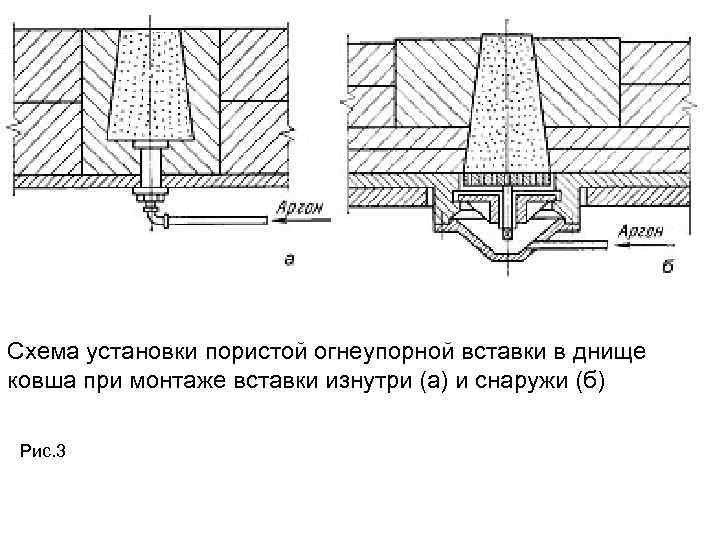 Аргон

а

Аргон

б

Схема установки пористой огнеупорной вставки в днище ковша при монтаже вставки изнутри (а) и снаружи (б)

Рис.3