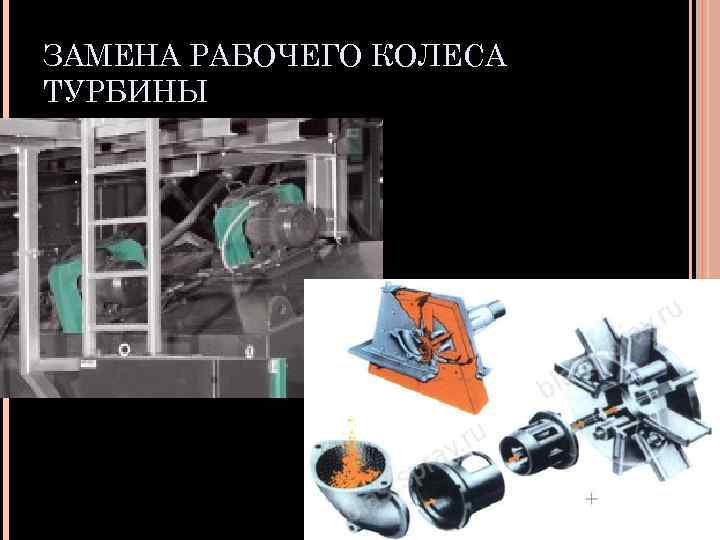 ЗАМЕНА РАБОЧЕГО КОЛЕСА ТУРБИНЫ