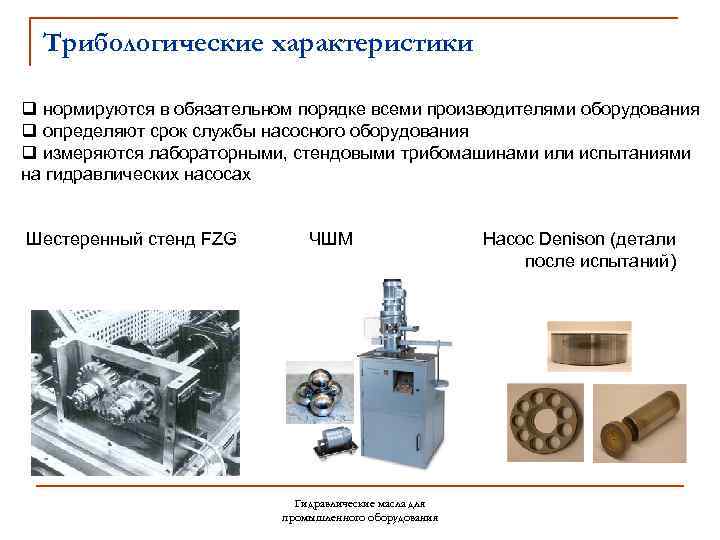 Трибологические характеристики

❑ нормируются в обязательном порядке всеми производителями оборудования
❑ определяют срок службы насосного оборудования
❑ измеряются лабораторными, стендовыми трибомашинами или испытаниями на гидравлических насосах

Шестеренный стенд FZG

ЧШМ

Насос Denison (детали после испытаний)

Гидравлические масла для промышленного оборудования