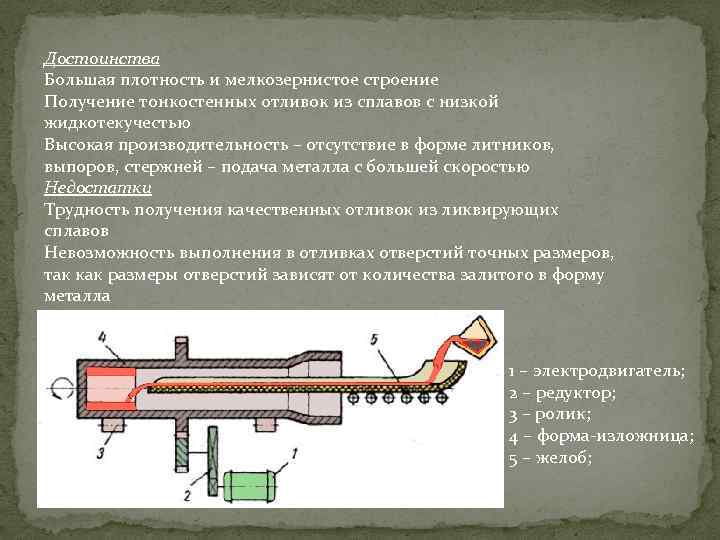 Достоинства
Большая плотность и мелкозернистое строение
Получение тонкостенных отливок из сплавов с низкой жидкотекучестью
Высокая производительность – отсутствие в форме литников, выпоров, стержней – подача металла с большей скоростью
Недостатки
Трудность получения качественных отливок из ликвирующих сплавов
Невозможность выполнения в отливках отверстий точных размеров, так как размеры отверстий зависят от количества залитого в форму металла

4
5
3
2
1

1 – электродвигатель;
2 – редуктор;
3 – ролик;
4 – форма-изложница;
5 – желоб;