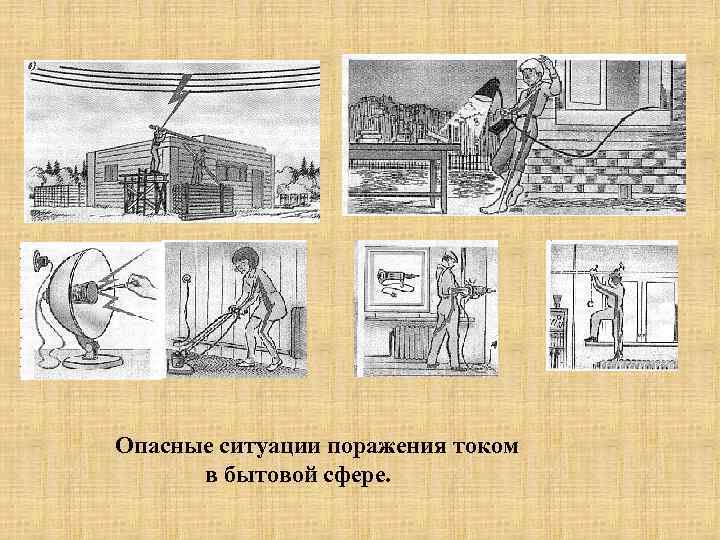 в)

Опасные ситуации поражения током в бытовой сфере.