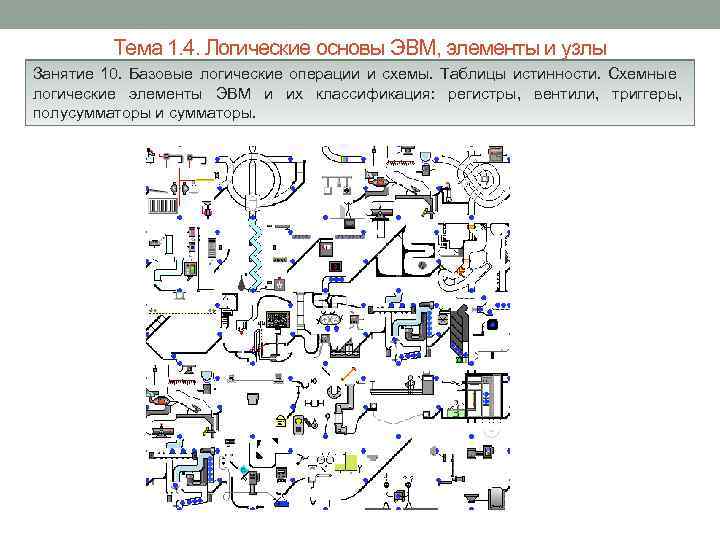 Тема 1.4. Логические основы ЭВМ, элементы и узлы

Занятие 10. Базовые логические операции и схемы. Таблицы истинности. Схемные логические элементы ЭВМ и их классификация: регистры, вентили, триггеры, полусумматоры и сумматоры.