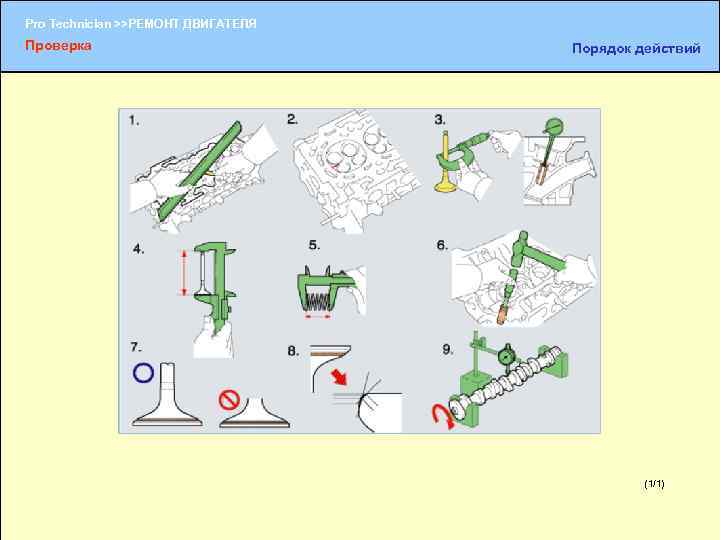 Pro Technician >>РЕМОНТ ДВИГАТЕЛЯ
Проверка

Порядок действий

1.
2.
3.
4.
5.
6.
7.
8.
9.

(1/1)