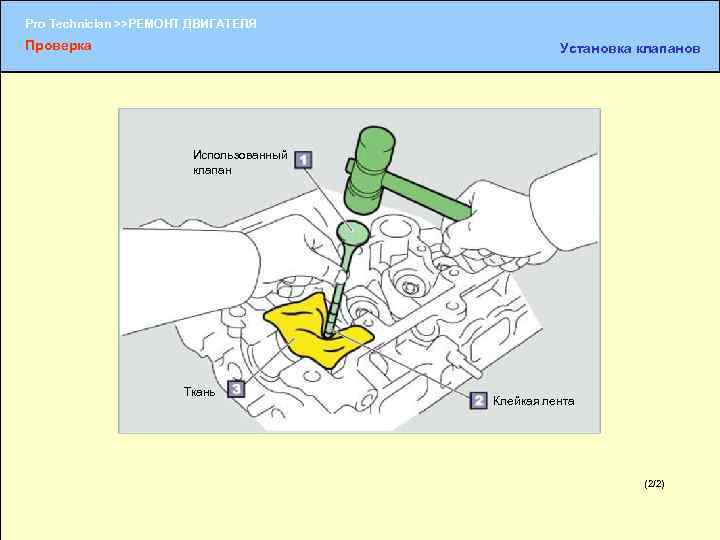 Pro Technician >>РЕМОНТ ДВИГАТЕЛЯ
Проверка

Установка клапанов

Использованный клапан 1

Ткань 3

2 Клейкая лента

(2/2)