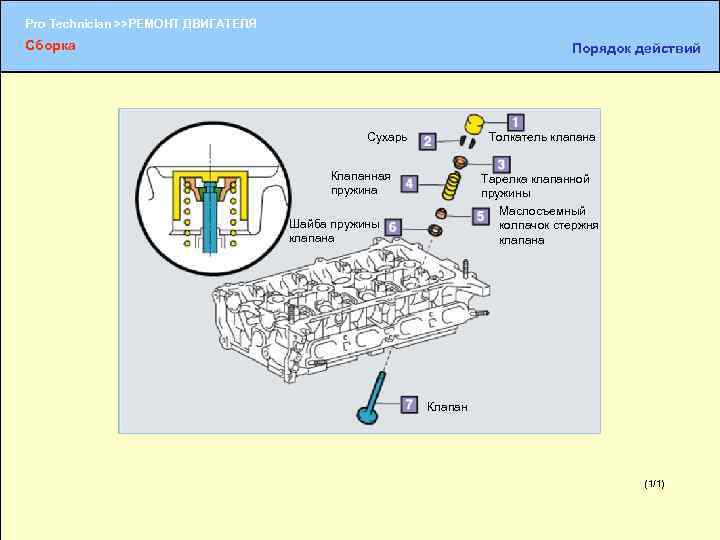 Pro Technician >>РЕМОНТ ДВИГАТЕЛЯ
Сборка

Порядок действий

1 Толкатель клапана
Сухарь 2
3 Тарелка клапанной пружины
Клапанная пружина 4
5 Маслосъемный колпачок стержня клапана
Шайба пружины клапана 6
7 Клапан

(1/1)