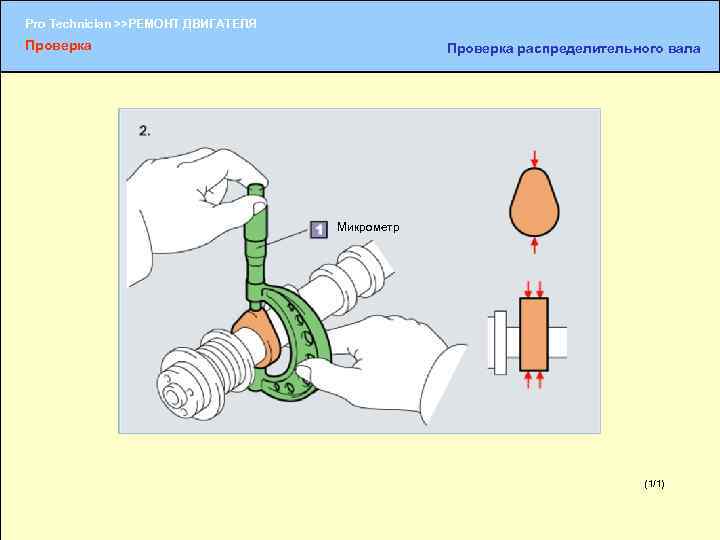 Pro Technician >>РЕМОНТ ДВИГАТЕЛЯ

Проверка

Проверка распределительного вала

2.

1 Микрометр

(1/1)