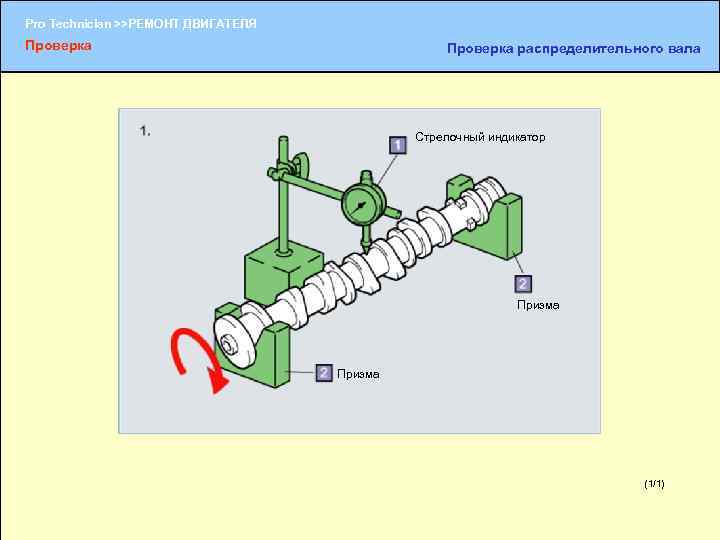 Pro Technician >>РЕМОНТ ДВИГАТЕЛЯ
Проверка

Проверка распределительного вала

1.

1 Стрелочный индикатор

2 Призма

2 Призма

(1/1)