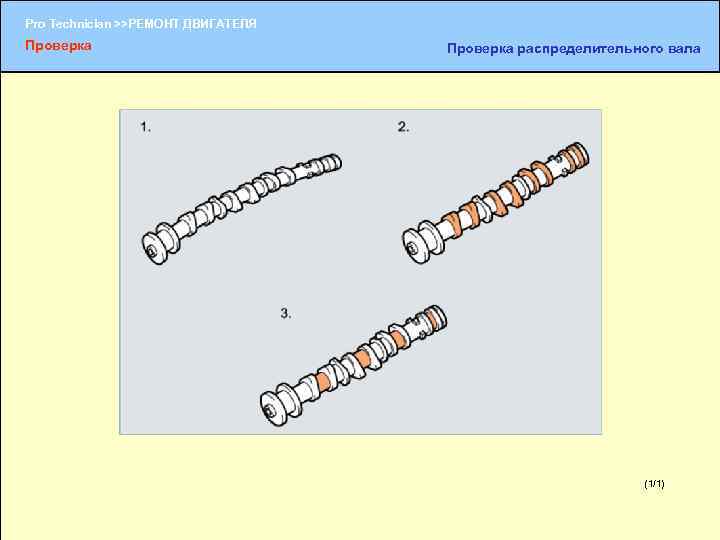 Pro Technician >>РЕМОНТ ДВИГАТЕЛЯ
Проверка

Проверка распределительного вала

1.

2.

3.

(1/1)