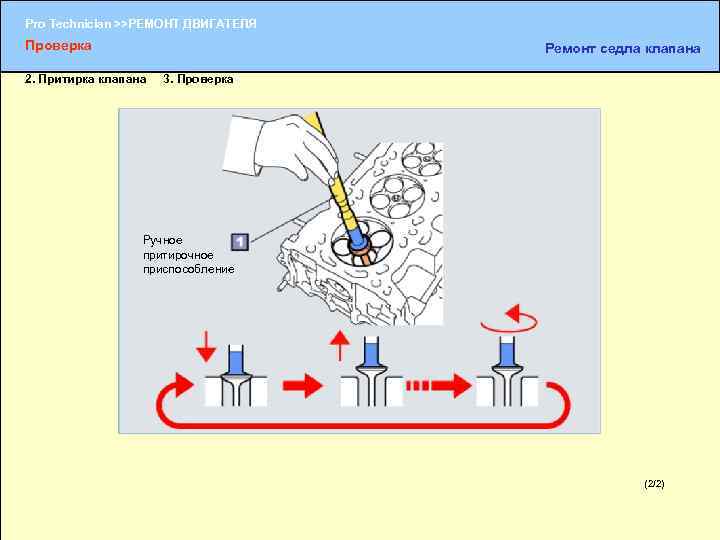 Pro Technician >>РЕМОНТ ДВИГАТЕЛЯ
Проверка

Ремонт седла клапана

2. Притирка клапана 3. Проверка

Ручное притирочное приспособление

1

(2/2)