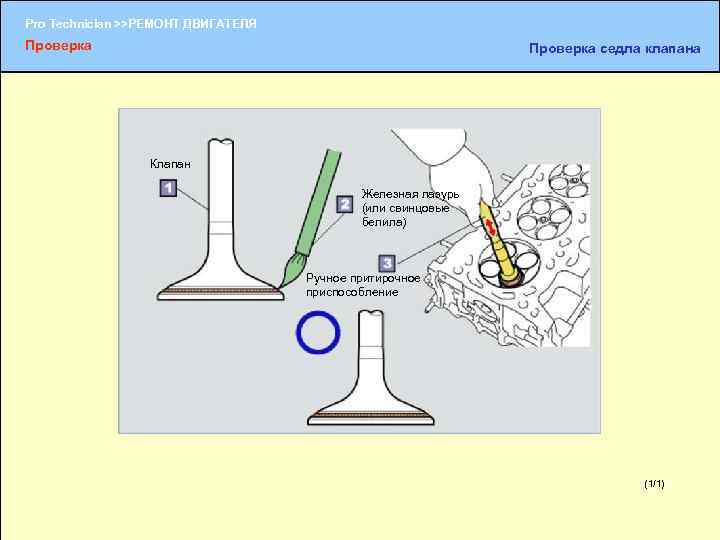 Pro Technician >>РЕМОНТ ДВИГАТЕЛЯ
Проверка

Проверка седла клапана

Клапан
1

2
Железная лазурь (или свинцовые белила)

3
Ручное притирочное приспособление

(1/1)