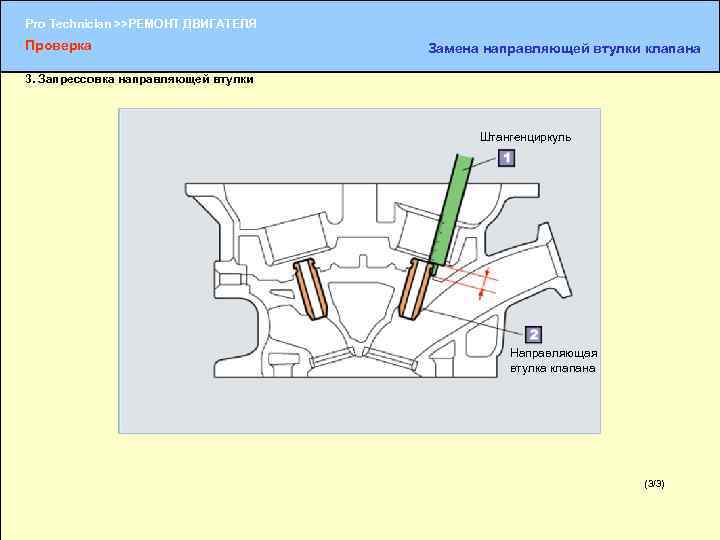 Pro Technician >>РЕМОНТ ДВИГАТЕЛЯ

Проверка

Замена направляющей втулки клапана

3. Запрессовка направляющей втулки

Штангенциркуль

1

2

Направляющая втулка клапана

(3/3)