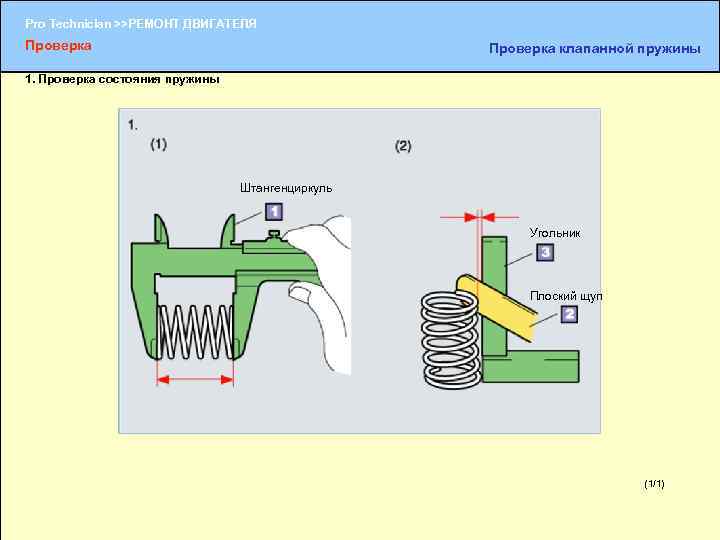 Pro Technician >>РЕМОНТ ДВИГАТЕЛЯ
Проверка

Проверка клапанной пружины

1. Проверка состояния пружины

1.
(1)
(2)
Штангенциркуль
1
Угольник
3
Плоский щуп
2

(1/1)