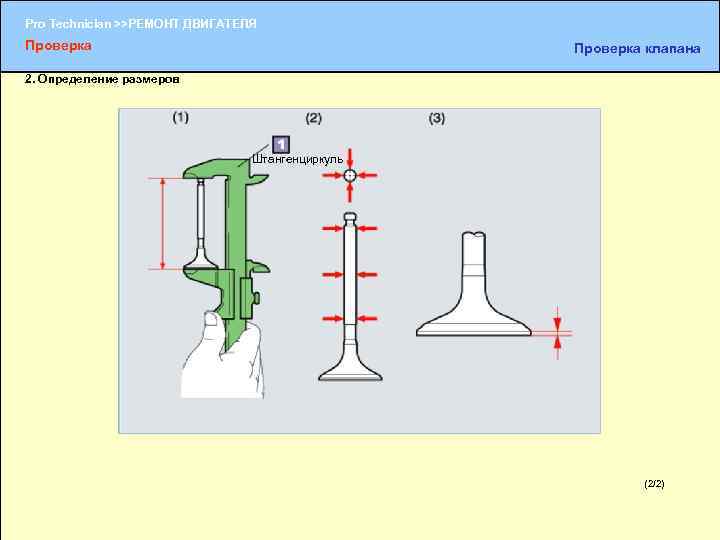 Pro Technician >>РЕМОНТ ДВИГАТЕЛЯ
Проверка
Проверка клапана

2. Определение размеров

(1)
(2)
(3)
1
Штангенциркуль

(2/2)