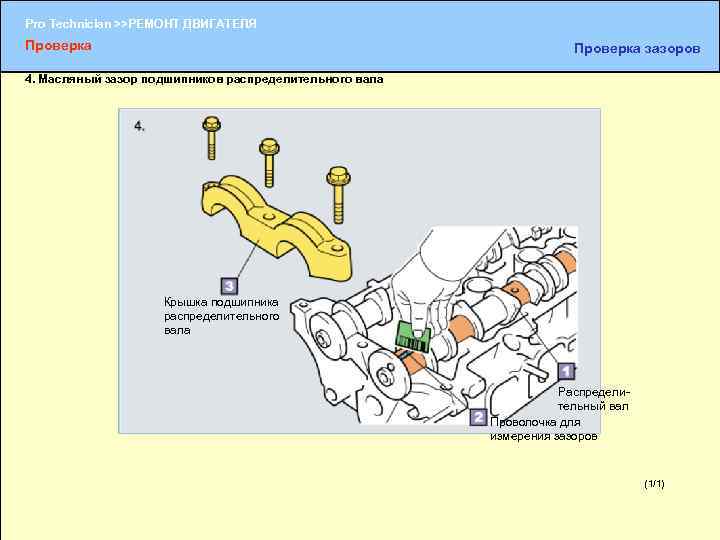 Pro Technician >>РЕМОНТ ДВИГАТЕЛЯ

Проверка

Проверка зазоров

4. Масляный зазор подшипников распределительного вала

4.

3
Крышка подшипника распределительного вала

1
Распределительный вал

2
Проволочка для измерения зазоров

(1/1)