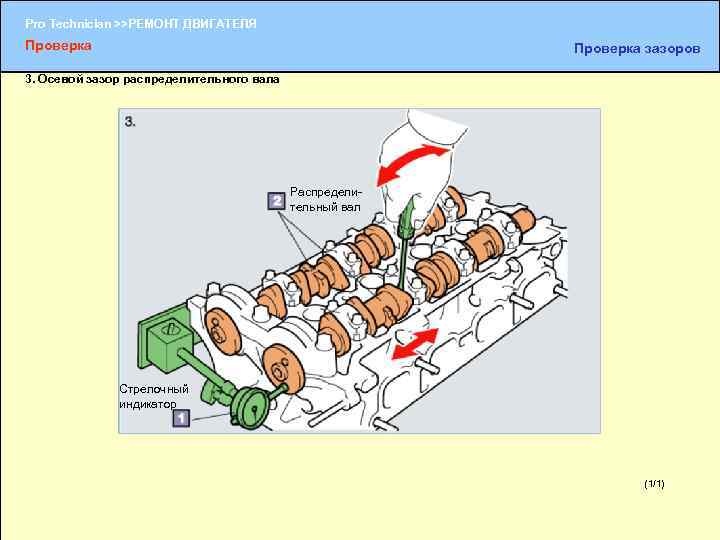 Pro Technician >>РЕМОНТ ДВИГАТЕЛЯ

Проверка

Проверка зазоров

3. Осевой зазор распределительного вала

3.

2 Распределительный вал

Стрелочный индикатор

1

(1/1)