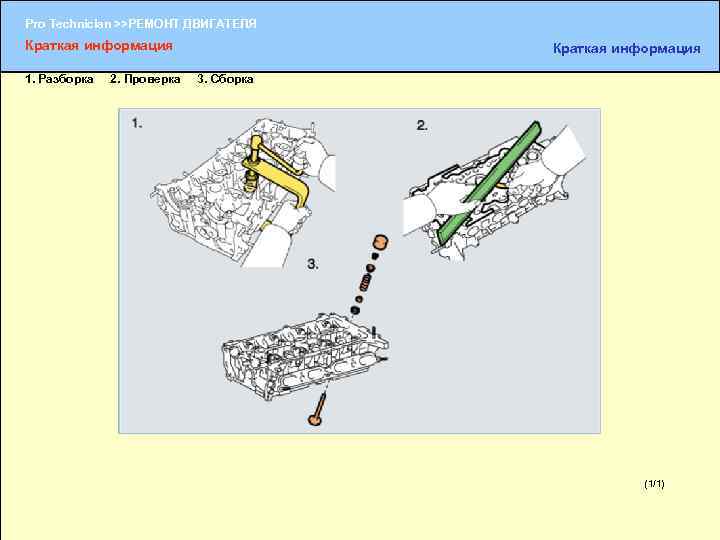 Pro Technician >>РЕМОНТ ДВИГАТЕЛЯ
Краткая информация

Краткая информация

1. Разборка 2. Проверка 3. Сборка

1.

2.

3.

(1/1)