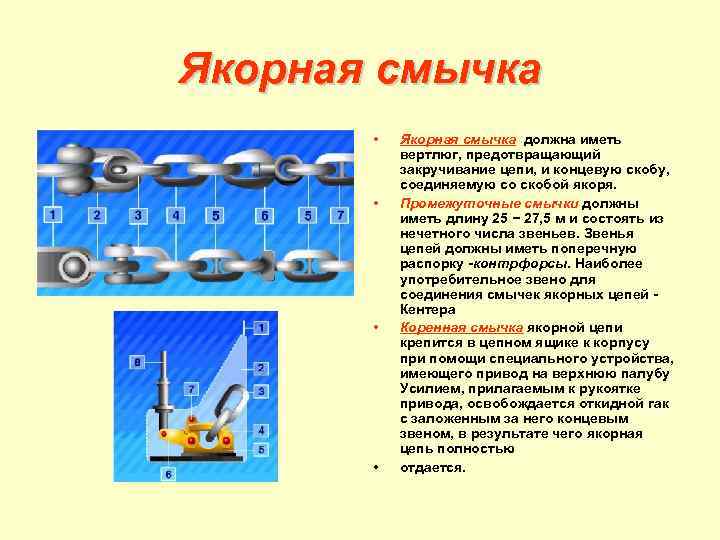 Якорная смычка

1 2 3 4 5 6 5 7

1 8 2 7 3 4 5 6

• Якорная смычка должна иметь вертлюг, предотвращающий закручивание цепи, и концевую скобу, соединяемую со скобой якоря.

• Промежуточные смычки должны иметь длину 25 − 27,5 м и состоять из нечетного числа звеньев. Звенья цепей должны иметь поперечную распорку -контрфорсы. Наиболее употребительное звено для соединения смычек якорных цепей - Кентера

• Коренная смычка якорной цепи крепится в цепном ящике к корпусу при помощи специального устройства, имеющего привод на верхнюю палубу Усилием, прилагаемым к рукоятке привода, освобождается откидной гак с заложенным за него концевым звеном, в результате чего якорная цепь полностью

• отдается.