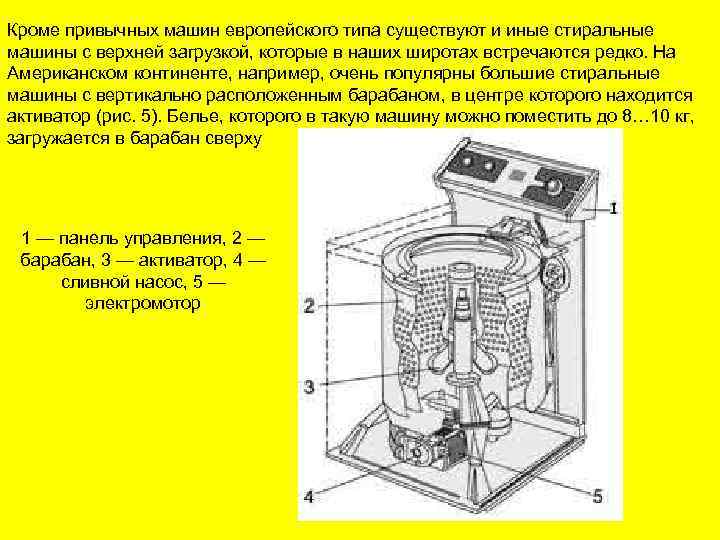 Кроме привычных машин европейского типа существуют и иные стиральные машины с верхней загрузкой, которые в наших широтах встречаются редко. На Американском континенте, например, очень популярны большие стиральные машины с вертикально расположенным барабаном, в центре которого находится активатор (рис. 5). Белье, которого в такую машину можно поместить до 8…10 кг, загружается в барабан сверху

1 — панель управления, 2 — барабан, 3 — активатор, 4 — сливной насос, 5 — электромотор

1

2

3

4

5