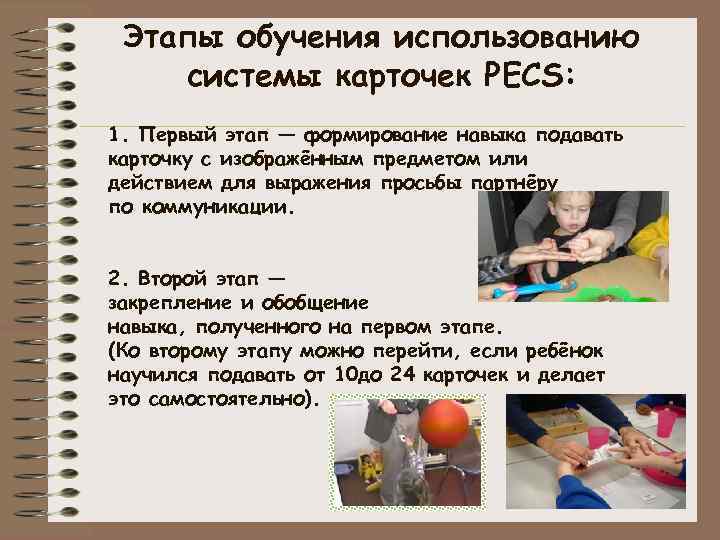 Этапы обучения использованию системы карточек PECS:

1. Первый этап — формирование навыка подавать карточку с изображённым предметом или действием для выражения просьбы партнёру по коммуникации.

2. Второй этап — закрепление и обобщение навыка, полученного на первом этапе. (Ко второму этапу можно перейти, если ребёнок научился подавать от 10до 24 карточек и делает это самостоятельно).