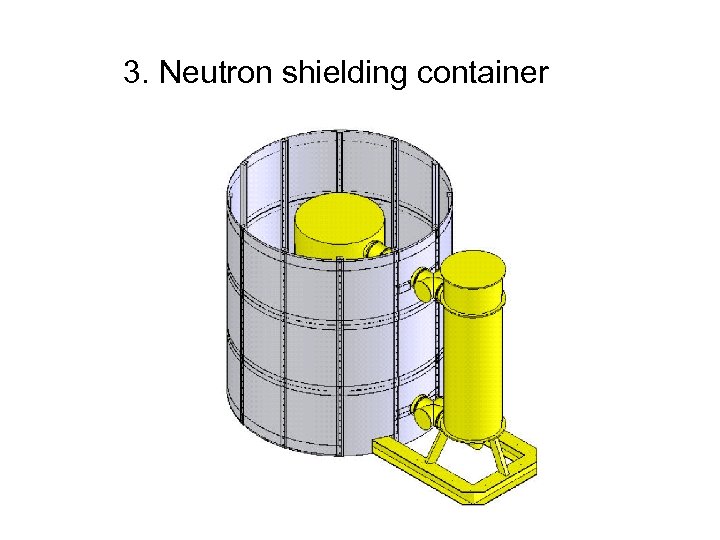 3. Neutron shielding container